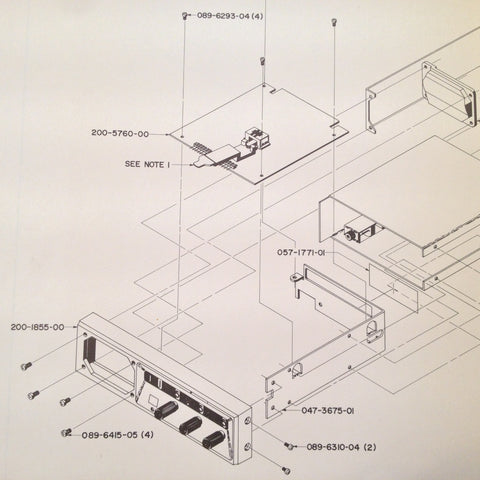 089-6293-04 (4)

200-5760-00

SEE NOTE 1

057-1771-01

200-1855-00

047-3675-01

089-6415-05 (4)

089-6310-04 (2)